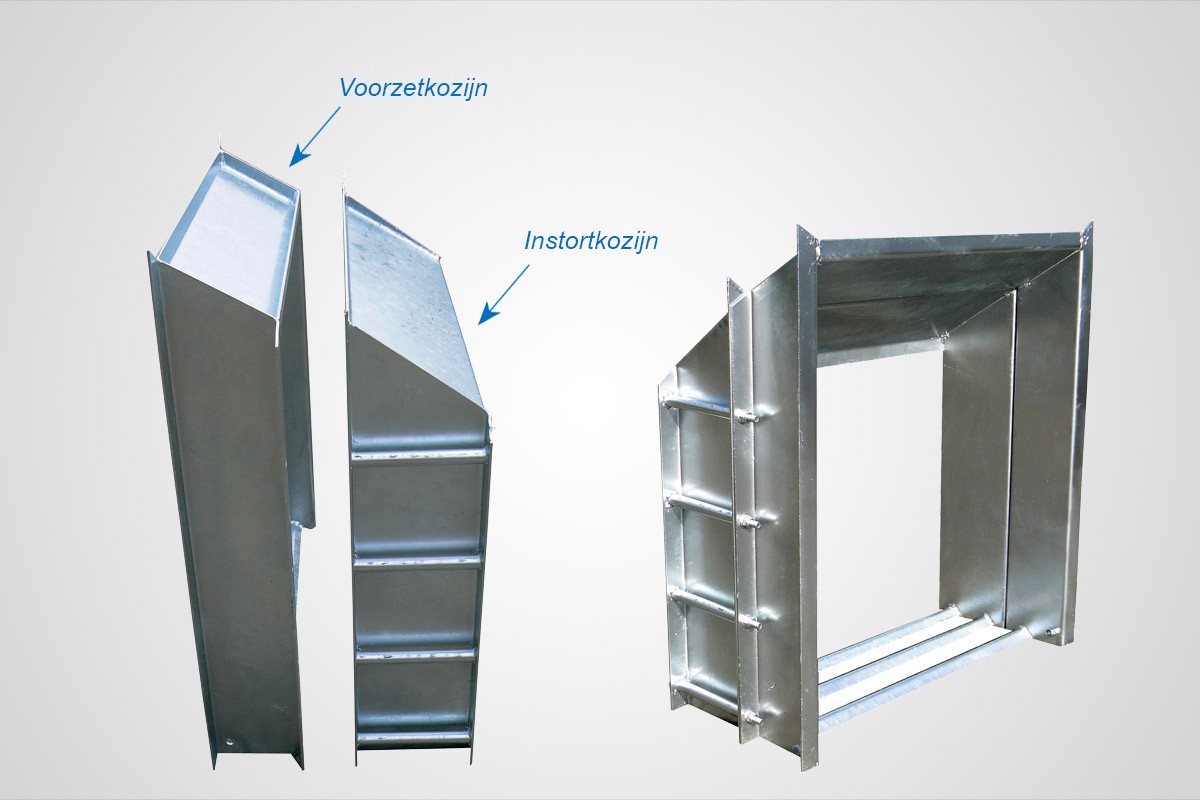 Voorzetkozijn

Instortkozijn